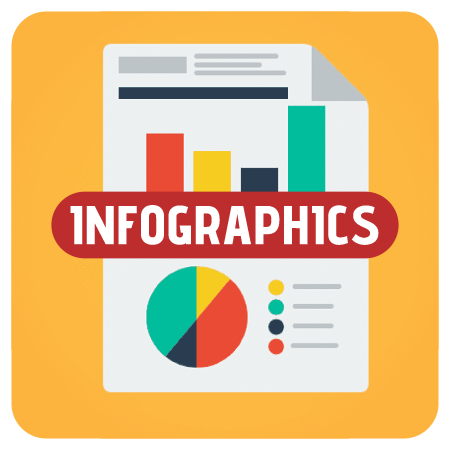 INFOGRAPHICS